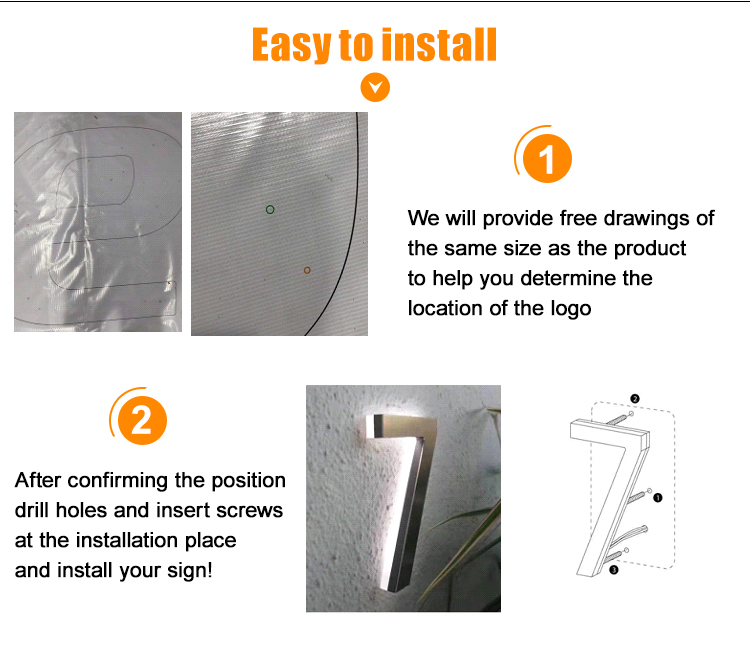 Easy to install

1

We will provide free drawings of the same size as the product to help you determine the location of the logo

2

After confirming the position drill holes and insert screws at the installation place and install your sign!

2

1

3